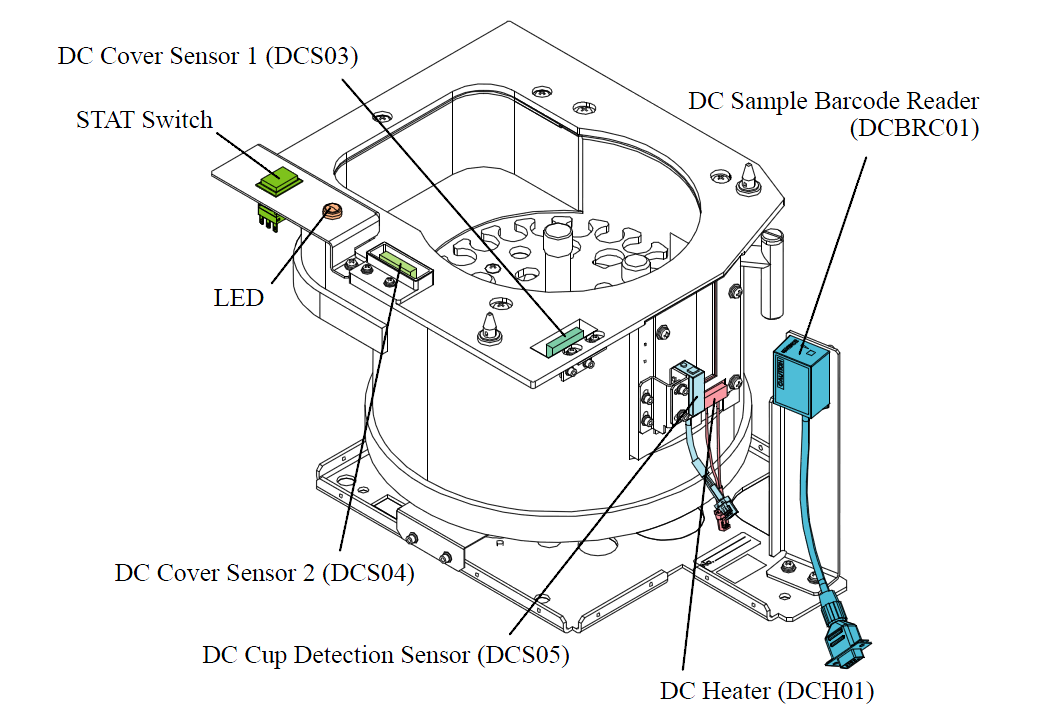 DC Cover Sensor 1 (DCS03)

STAT Switch

DC Sample Barcode Reader (DCBRC01)

LED

DC Cover Sensor 2 (DCS04)

DC Cup Detection Sensor (DCS05)

DC Heater (DCH01)