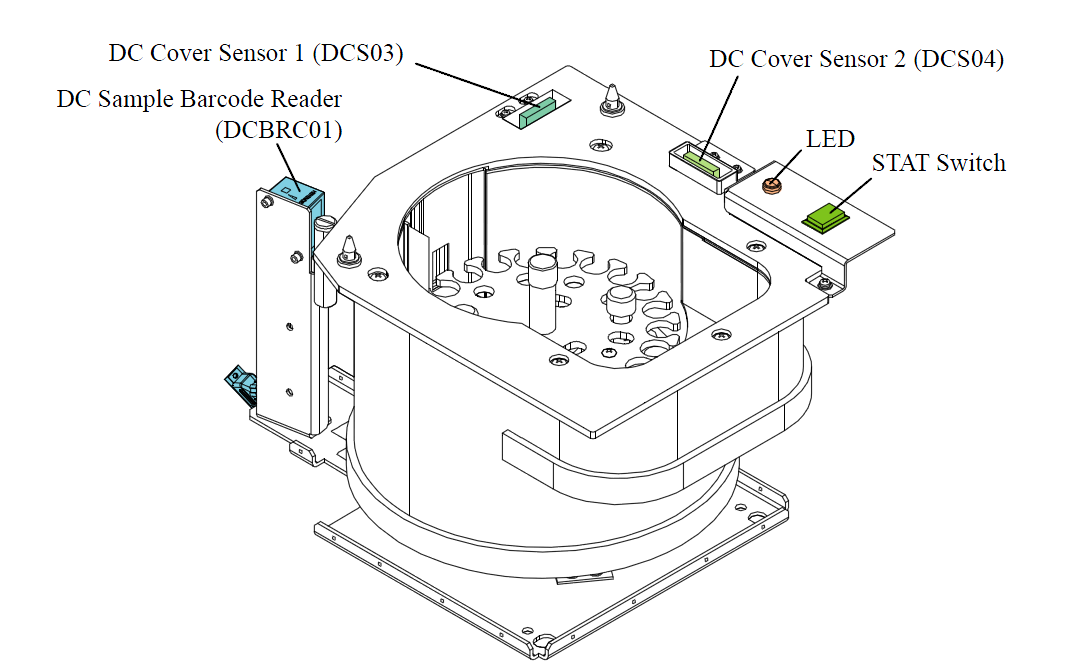 DC Cover Sensor 1 (DCS03)

DC Sample Barcode Reader (DCBRC01)

DC Cover Sensor 2 (DCS04)

LED

STAT Switch