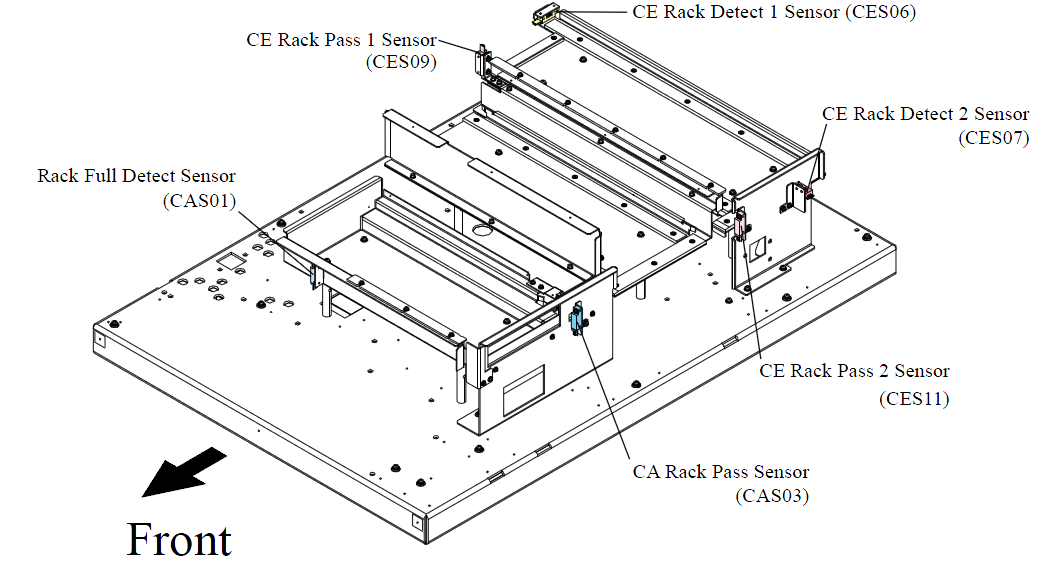 CE Rack Detect 1 Sensor (CES06)

CE Rack Pass 1 Sensor
(CES09)

CE Rack Detect 2 Sensor
(CES07)

Rack Full Detect Sensor
(CAS01)

CE Rack Pass 2 Sensor
(CES11)

CA Rack Pass Sensor
(CAS03)

Front