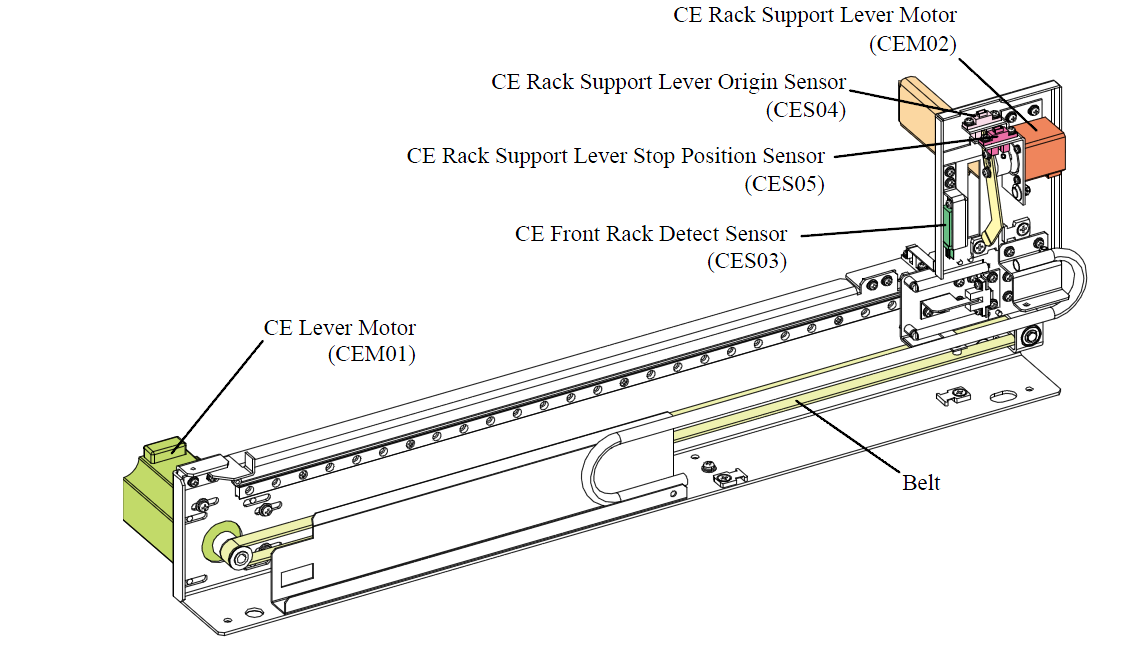 CE Rack Support Lever Motor
(CEM02)

CE Rack Support Lever Origin Sensor
(CES04)

CE Rack Support Lever Stop Position Sensor
(CES05)

CE Front Rack Detect Sensor
(CES03)

CE Lever Motor
(CEM01)

Belt