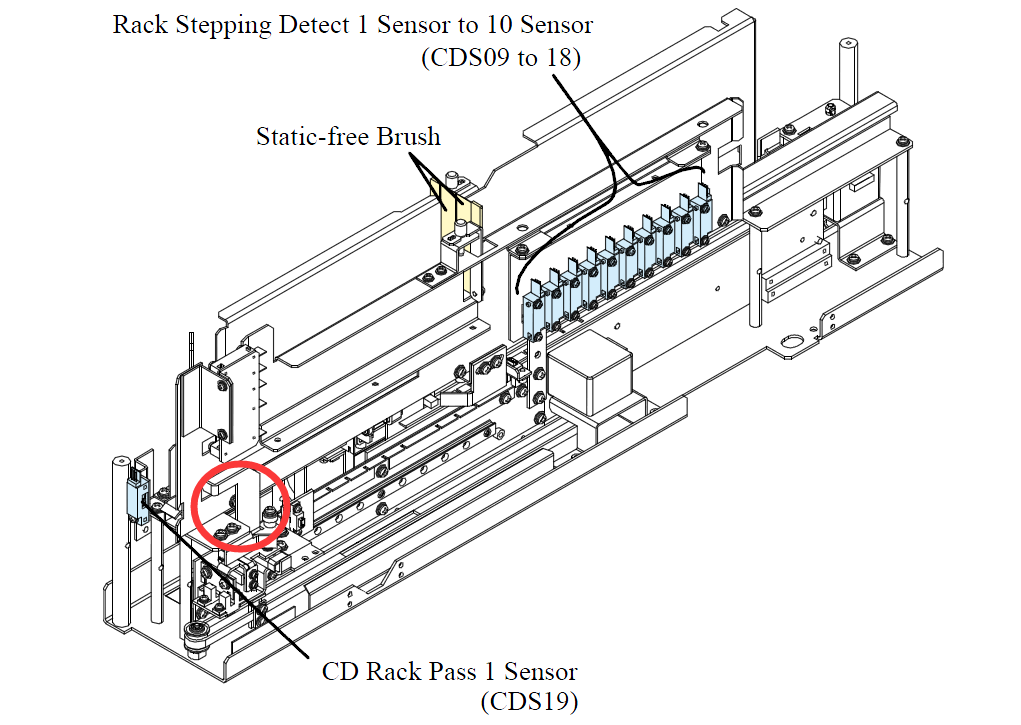 Rack Stepping Detect 1 Sensor to 10 Sensor
(CDS09 to 18)

Static-free Brush

CD Rack Pass 1 Sensor
(CDS19)