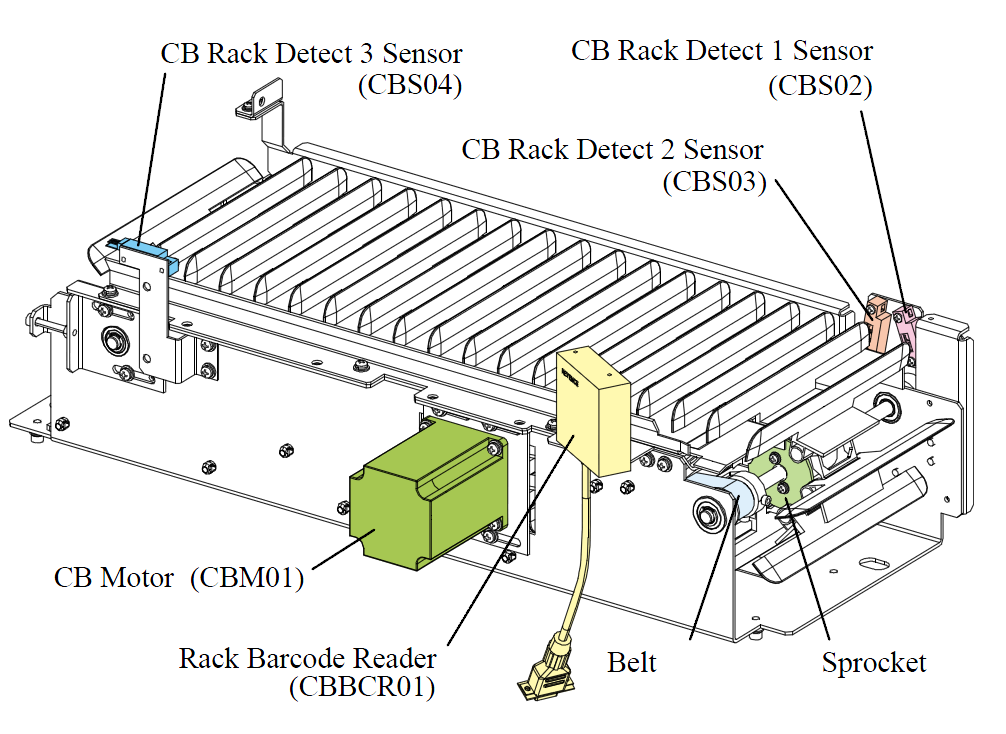 CB Rack Detect 3 Sensor
(CBS04)

CB Rack Detect 1 Sensor
(CBS02)

CB Rack Detect 2 Sensor
(CBS03)

CB Motor (CBM01)

Rack Barcode Reader
(CBBCR01)

Belt

Sprocket