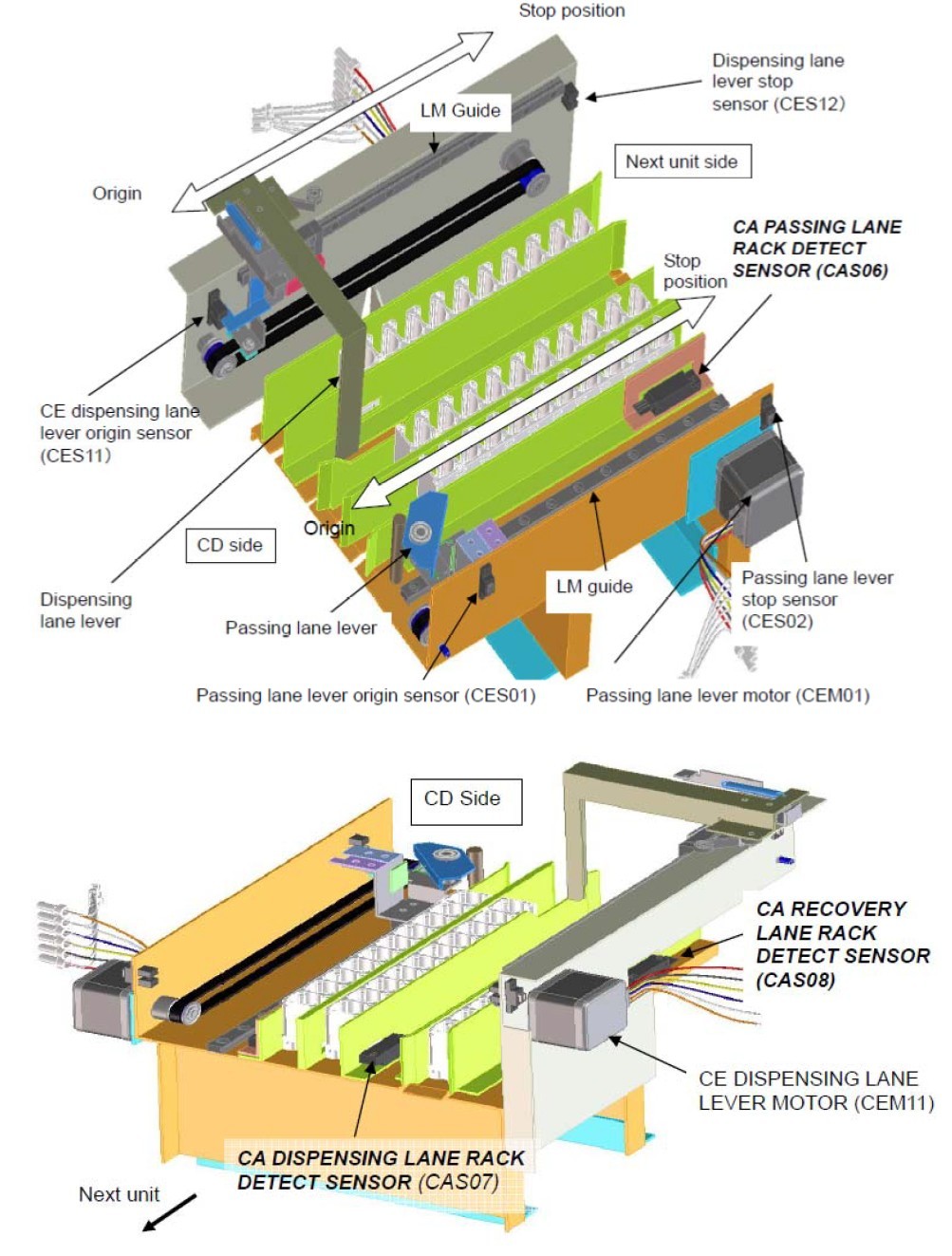 Stop position

Dispensing lane lever stop sensor (CES12)

LM Guide

Next unit side

Origin

CA PASSING LANE RACK DETECT SENSOR (CAS06)

Stop position

CE dispensing lane lever origin sensor (CES11)

Origin

CD side

Dispensing lane lever

Passing lane lever

LM guide

Passing lane lever stop sensor (CES02)

Passing lane lever origin sensor (CES01)

Passing lane lever motor (CEM01)

CD Side

CA RECOVERY LANE RACK DETECT SENSOR (CAS08)

CE DISPENSING LANE LEVER MOTOR (CEM11)

CA DISPENSING LANE RACK DETECT SENSOR (CAS07)

Next unit