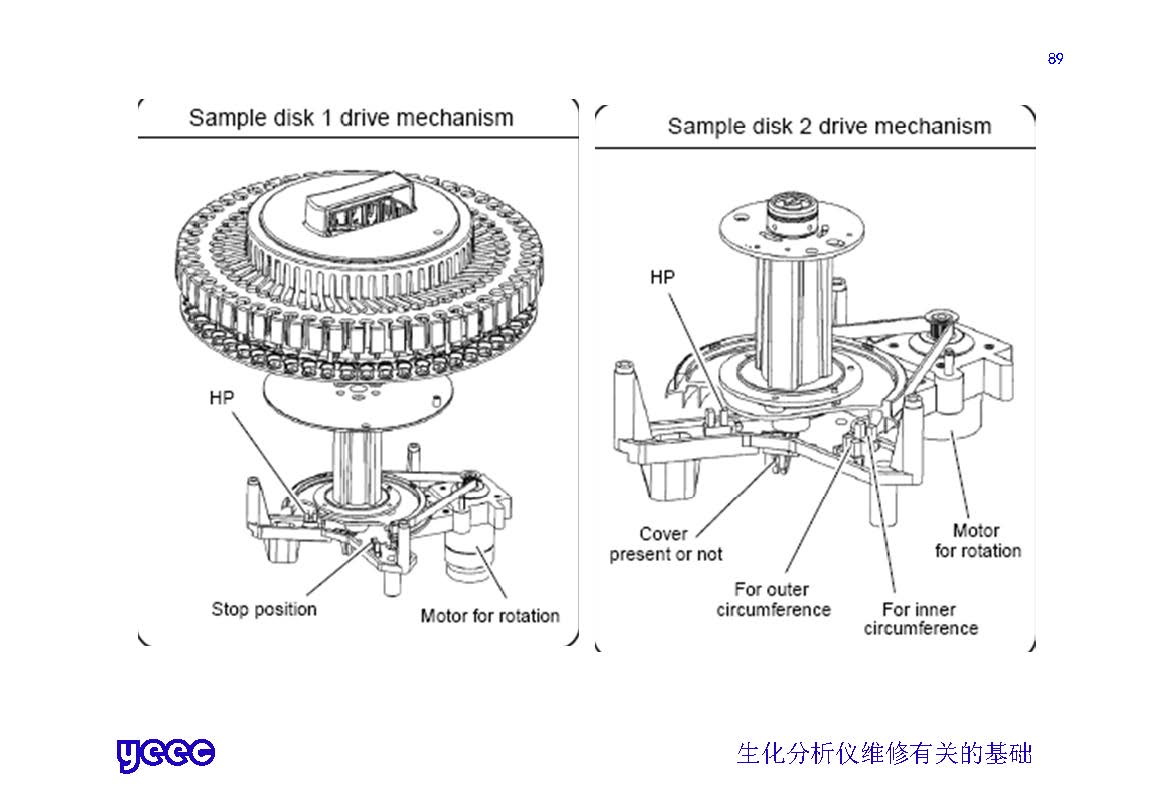 89

Sample disk 1 drive mechanism

HP

Stop position

Motor for rotation

Sample disk 2 drive mechanism

HP

Cover present or not

For outer circumference

For inner circumference

Motor for rotation

yeec

生化分析仪维修有关的基础