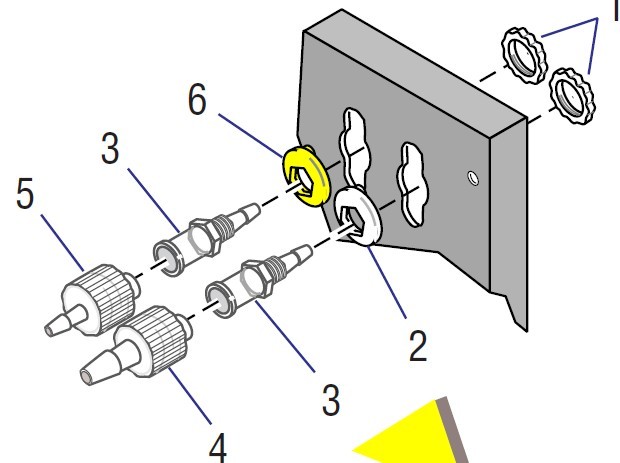 1
6
3
5
2
3
4